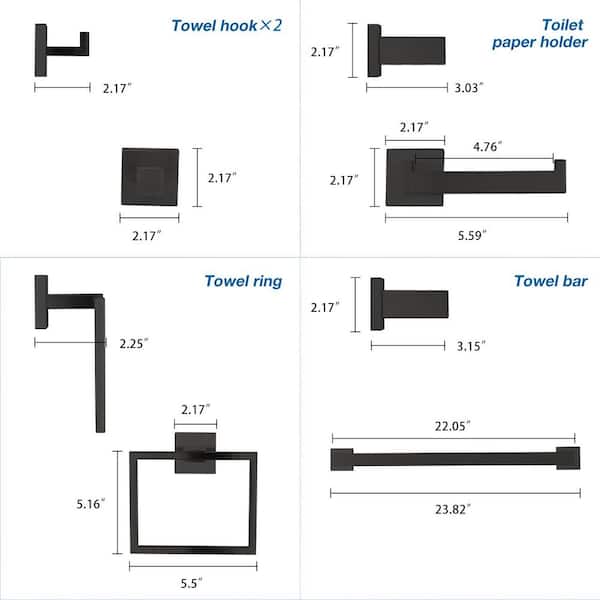 Towel hook×2

2.17″

2.17″

2.17″

Toilet paper holder

2.17″

3.03″

2.17″

4.76″

2.17″

5.59″

Towel ring

2.25″

2.17″

5.16″

5.5″

Towel bar

2.17″

3.15″

22.05″

23.82″