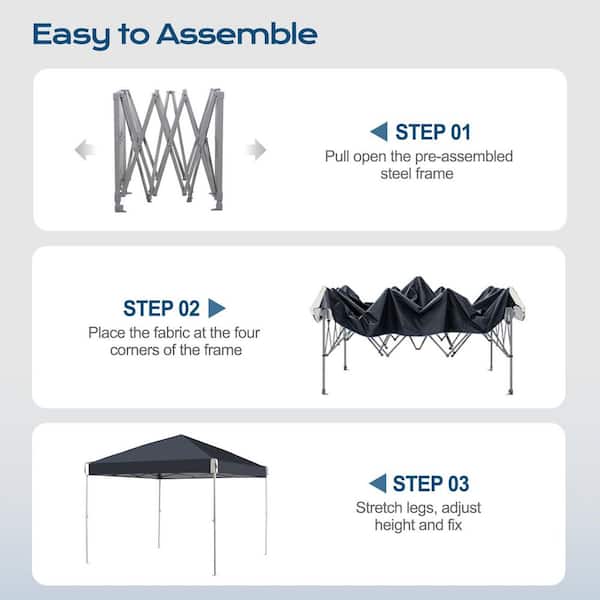 Easy to Assemble

STEP 01
Pull open the pre-assembled steel frame

STEP 02
Place the fabric at the four corners of the frame

STEP 03
Stretch legs, adjust height and fix