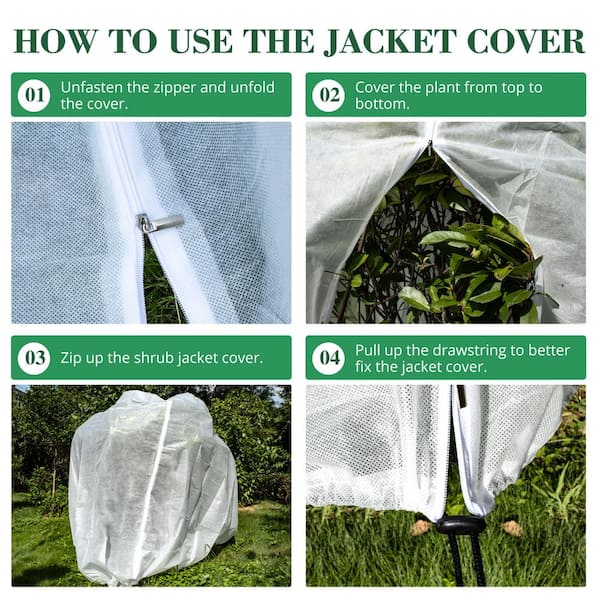 HOW TO USE THE JACKET COVER

01 Unfasten the zipper and unfold the cover.

02 Cover the plant from top to bottom.

03 Zip up the shrub jacket cover.

04 Pull up the drawstring to better fix the jacket cover.