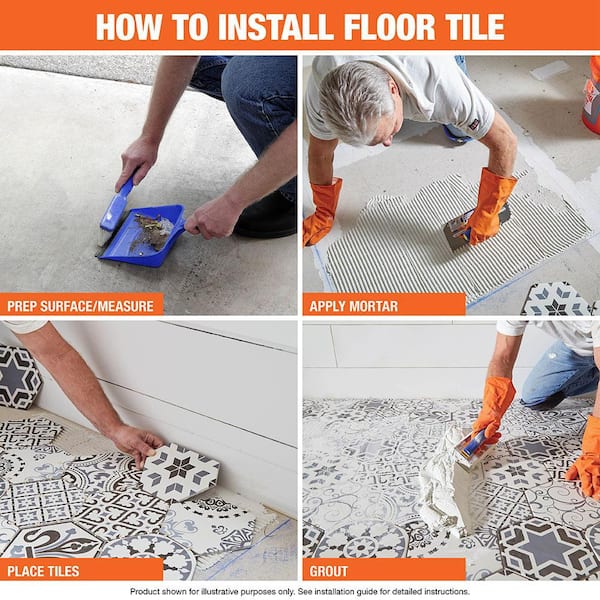 HOW TO INSTALL FLOOR TILE

PREP SURFACE/MEASURE

APPLY MORTAR

PLACE TILES

GROUT

Product shown for illustrative purposes only. See installation guide for detailed instructions.