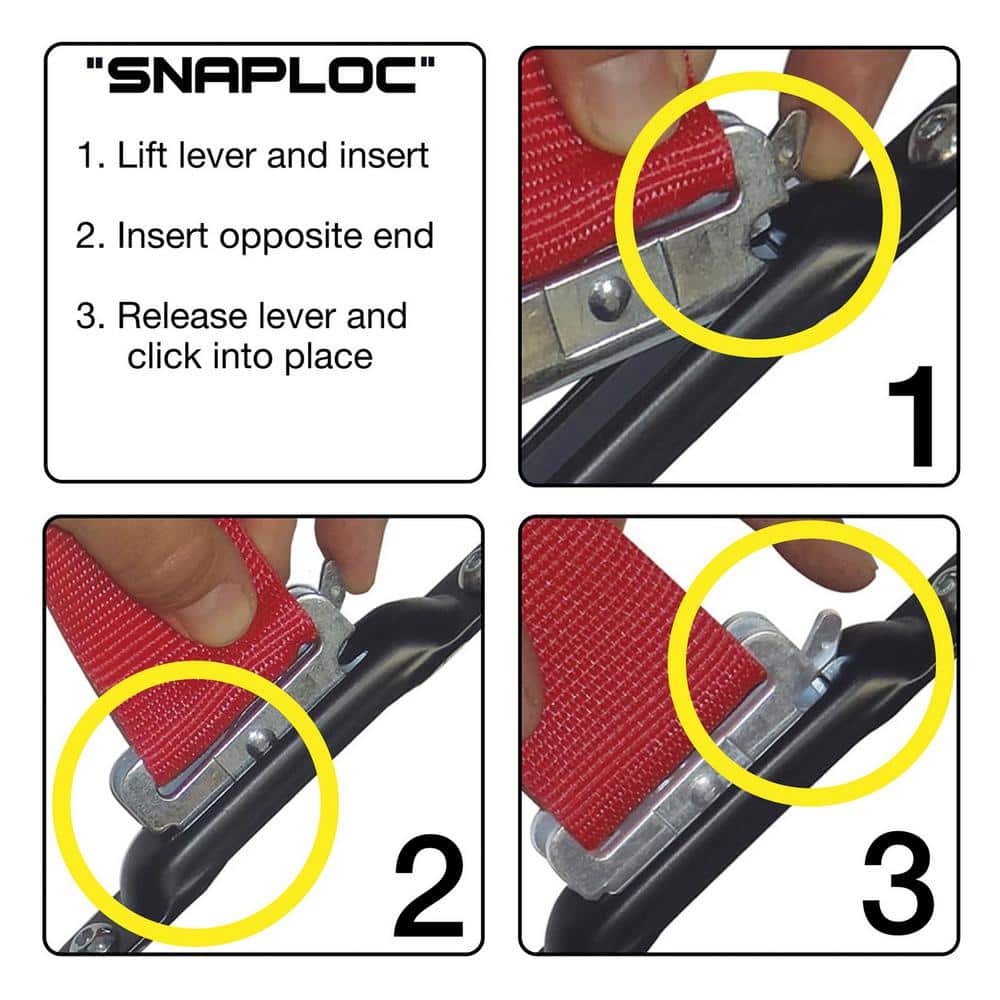 "SNAPLOC"

1. Lift lever and insert

2. Insert opposite end

3. Release lever and click into place

1

2

3