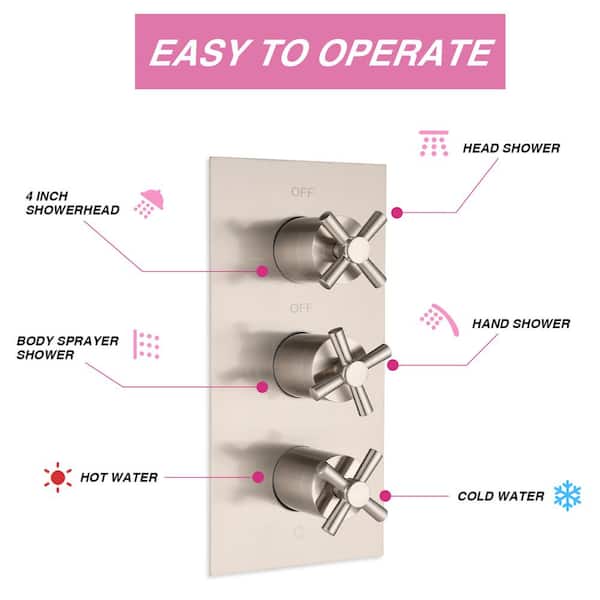 EASY TO OPERATE

HEAD SHOWER

4 INCH SHOWERHEAD

OFF

OFF

HAND SHOWER

BODY SPRAYER SHOWER

HOT WATER

COLD WATER