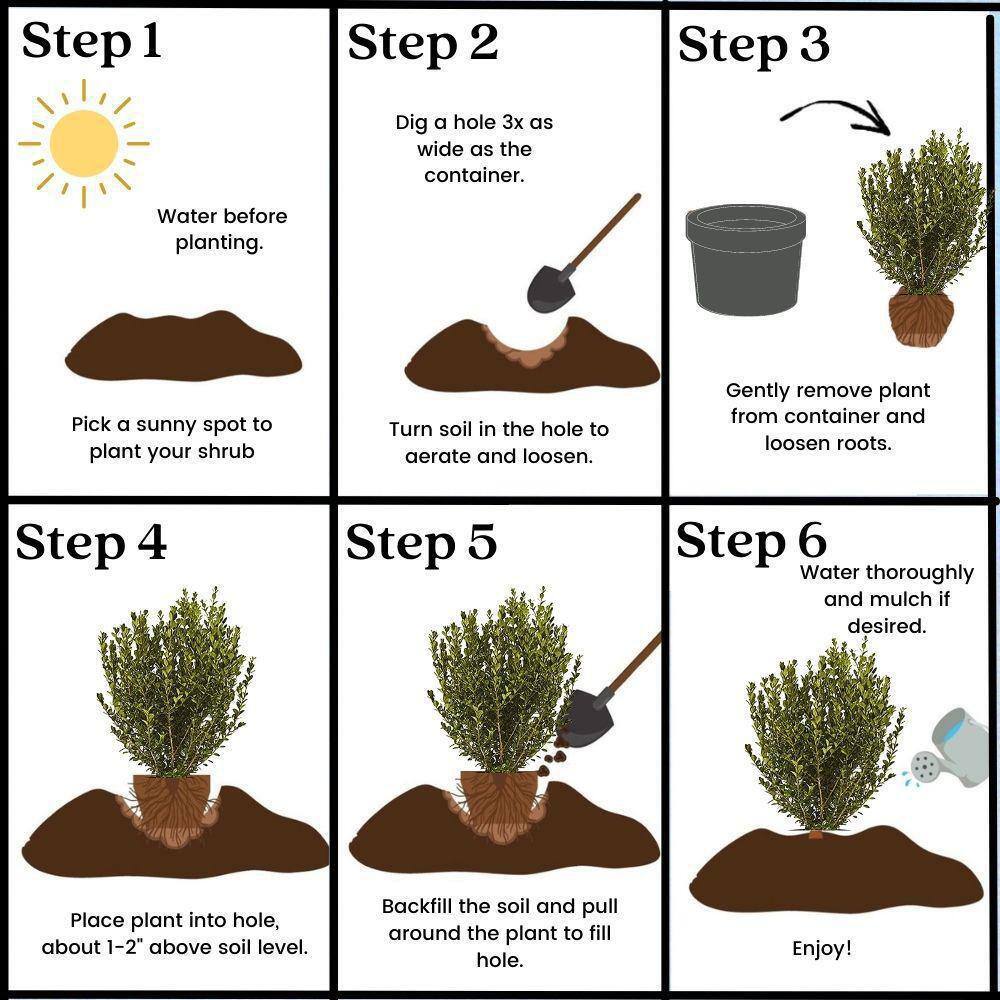 Step 1

Water before planting.

Pick a sunny spot to plant your shrub

Step 2

Dig a hole 3x as wide as the container.

Turn soil in the hole to aerate and loosen.

Step 3

Gently remove plant from container and loosen roots.

Step 4

Place plant into hole, about 1-2" above soil level.

Step 5

Backfill the soil and pull around the plant to fill hole.

Step 6

Water thoroughly and mulch if desired.

Enjoy!