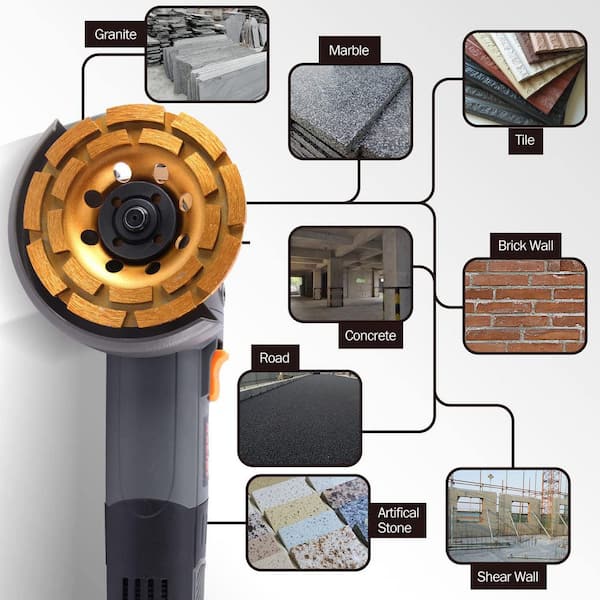 Granite

Marble

Tile

Brick Wall

Concrete

Road

Artifical Stone

Shear Wall