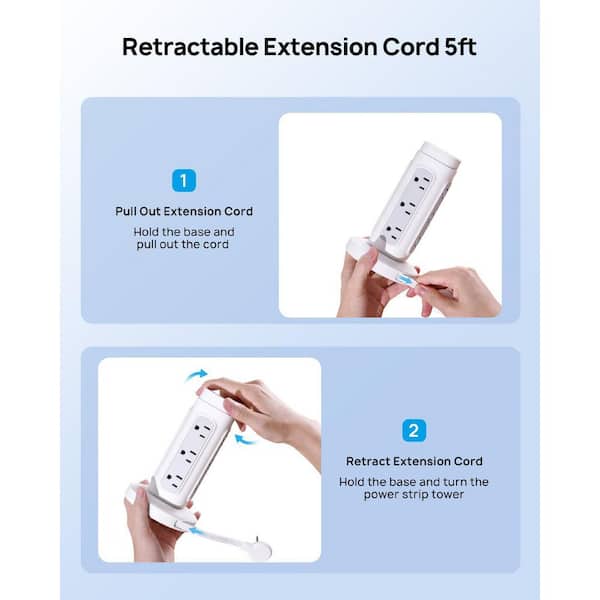 Retractable Extension Cord 5ft

1

Pull Out Extension Cord

Hold the base and pull out the cord

2

Retract Extension Cord

Hold the base and turn the power strip tower