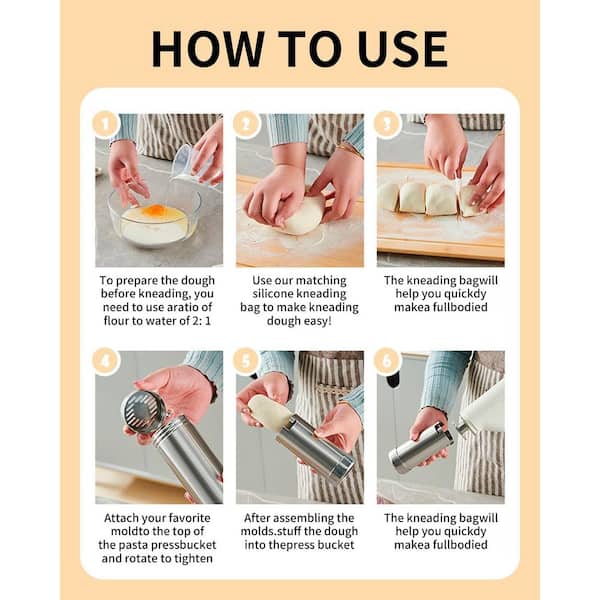 HOW TO USE

1

To prepare the dough before kneading, you need to use aratio of flour to water of 2: 1

2

Use our matching silicone kneading bag to make kneading dough easy!

3

The kneading bagwill help you quickdy makea fullbodied

4

Attach your favorite moldto the top of the pasta pressbucket and rotate to tighten

5

After assembling the molds.stuff the dough into thepress bucket

6

The kneading bagwill help you quickdy makea fullbodied