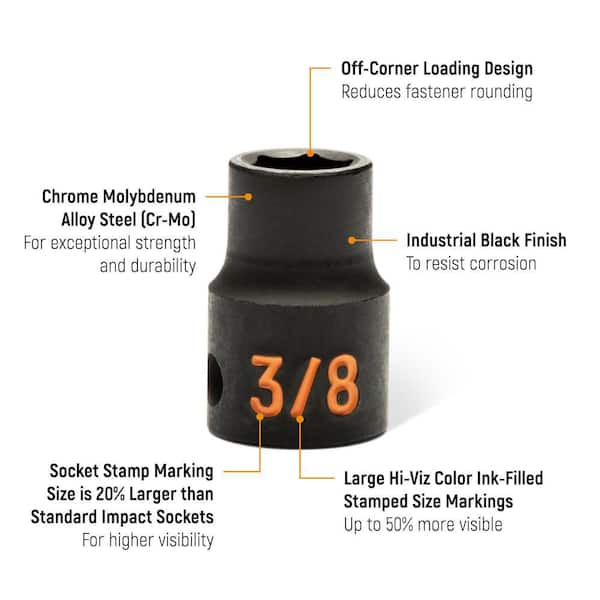 Off-Corner Loading Design
Reduces fastener rounding

Chrome Molybdenum Alloy Steel (Cr-Mo)
For exceptional strength and durability

Industrial Black Finish
To resist corrosion

3/8

Socket Stamp Marking Size is 20% Larger than Standard Impact Sockets
For higher visibility

Large Hi-Viz Color Ink-Filled Stamped Size Markings
Up to 50% more visible