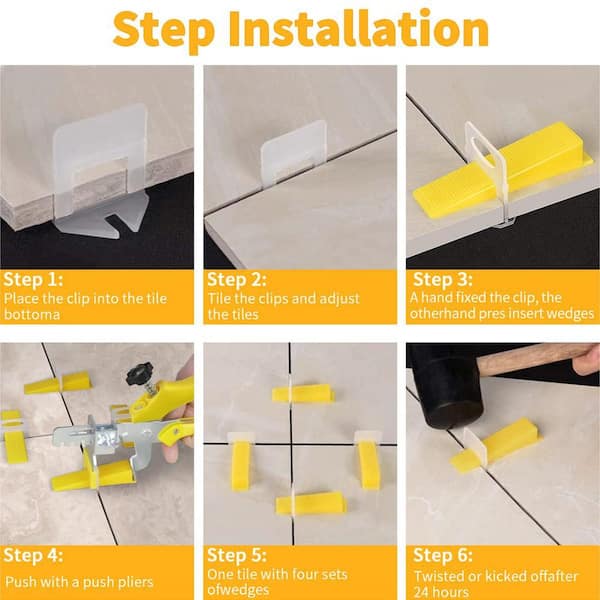 Step Installation

Step 1:
Place the clip into the tile bottoma

Step 2:
Tile the clips and adjust the tiles

Step 3:
A hand fixed the clip, the otherhand pres insert wedges

Step 4:
Push with a push pliers

Step 5:
One tile with four sets ofwedges

Step 6:
Twisted or kicked offafter 24 hours