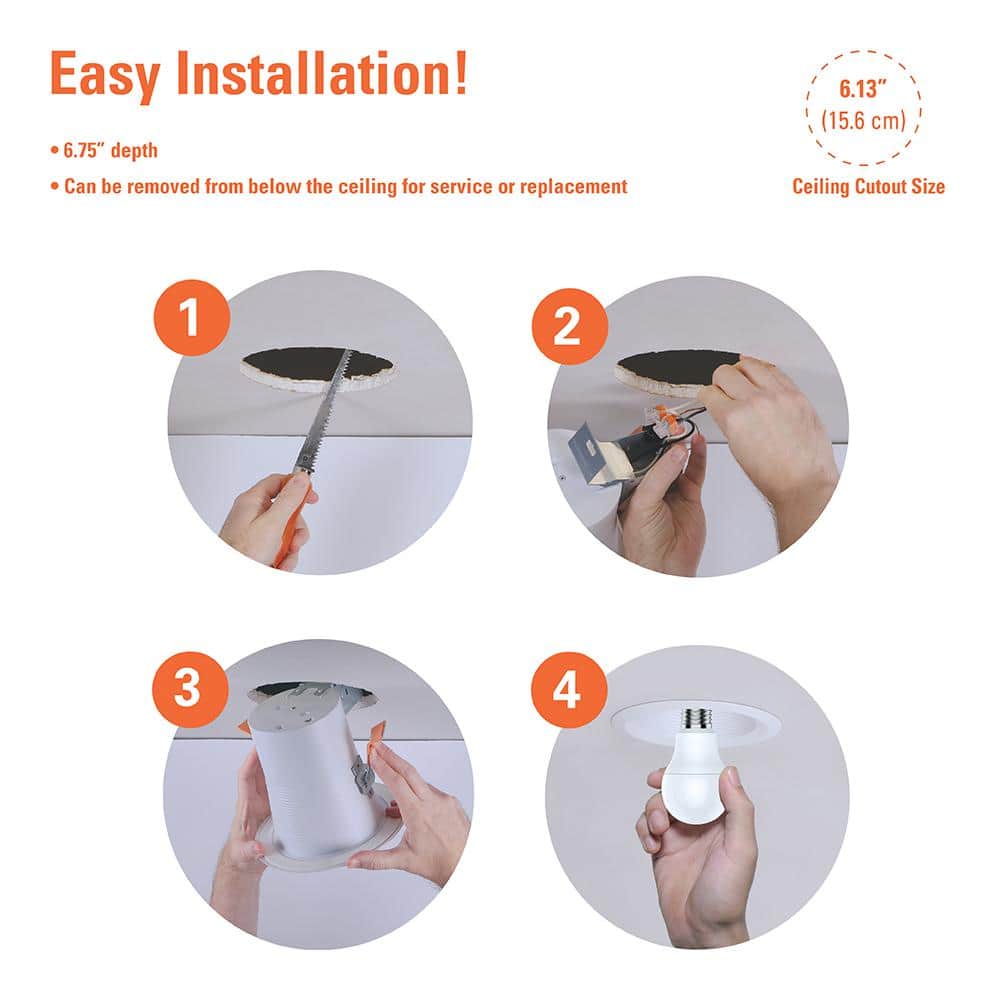 Easy Installation!

• 6.75" depth

• Can be removed from below the ceiling for service or replacement

6.13"
(15.6 cm)

Ceiling Cutout Size

1

2

3

4