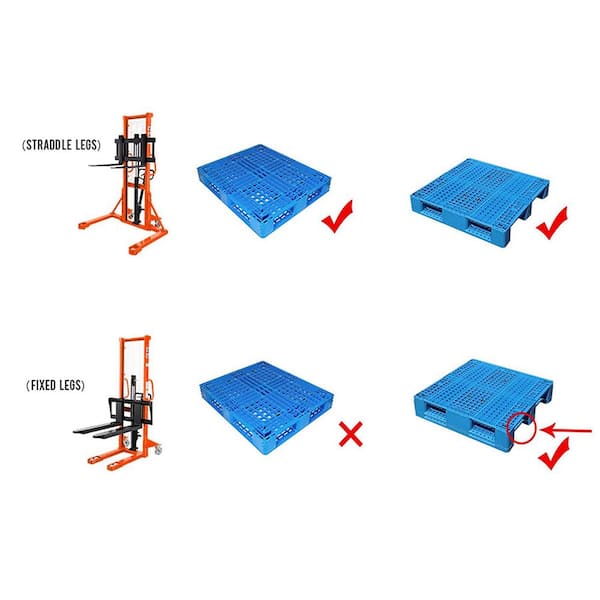 (STRADDLE LEGS)

(FIXED LEGS)