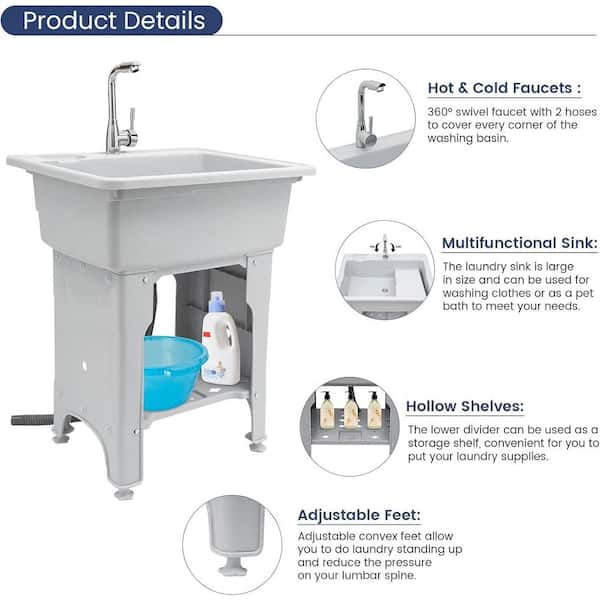 Product Details

Hot & Cold Faucets :

360° swivel faucet with 2 hoses to cover every corner of the washing basin.

Multifunctional Sink:

The laundry sink is large in size and can be used for washing clothes or as a pet bath to meet your needs.

Hollow Shelves:

The lower divider can be used as a storage shelf, convenient for you to put your laundry supplies.

Adjustable Feet:

Adjustable convex feet allow you to do laundry standing up and reduce the pressure on your lumbar spine.