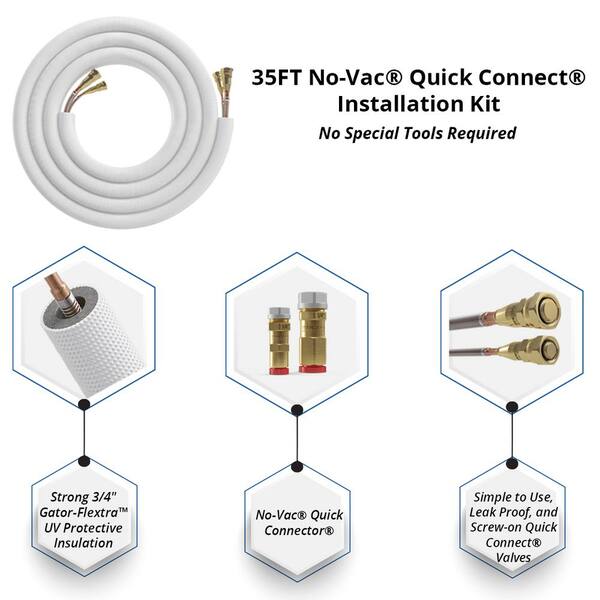 35FT No-Vac® Quick Connect® Installation Kit
No Special Tools Required

Strong 3/4" Gator-Flextra™ UV Protective Insulation

No-Vac® Quick Connector®

Simple to Use, Leak Proof, and Screw-on Quick Connect® Valves