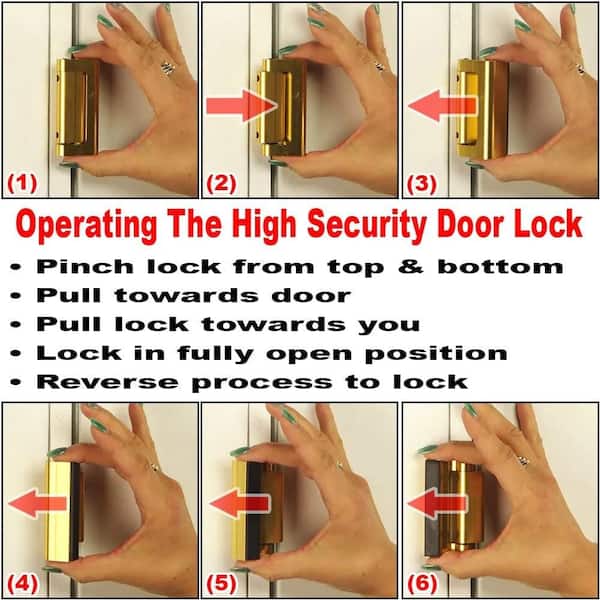 (1)

(2)

(3)

Operating The High Security Door Lock

• Pinch lock from top & bottom
• Pull towards door
• Pull lock towards you
• Lock in fully open position
• Reverse process to lock

(4)

(5)

(6)