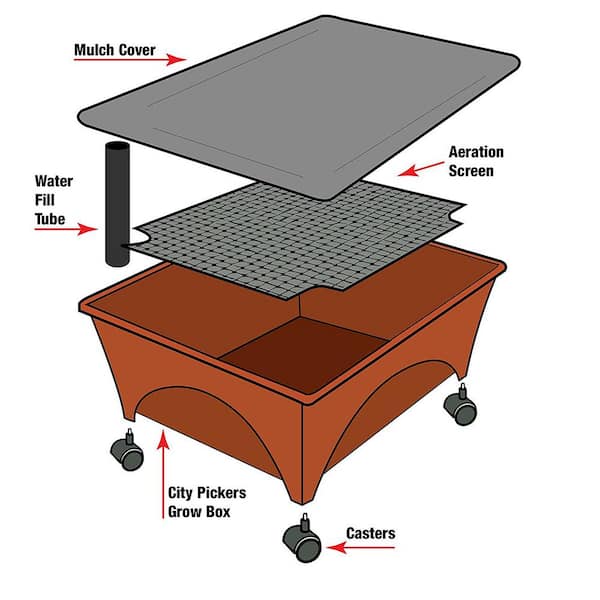 Mulch Cover

Aeration Screen

Water Fill Tube

City Pickers Grow Box

Casters