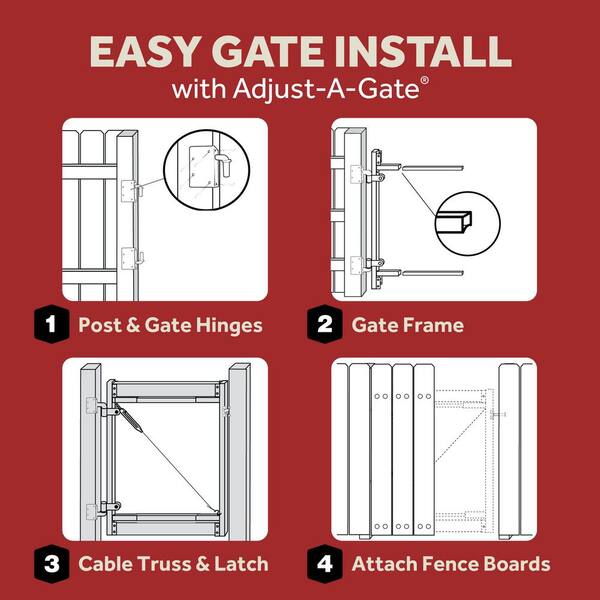 EASY GATE INSTALL
with Adjust-A-Gate®

1 Post & Gate Hinges

2 Gate Frame

3 Cable Truss & Latch

4 Attach Fence Boards