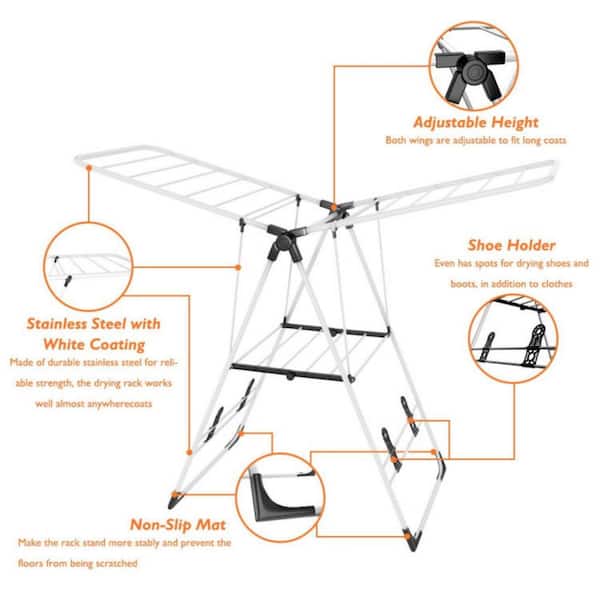 Adjustable Height
Both wings are adjustable to fit long coats

Shoe Holder
Even has spots for drying shoes and boots, in addition to clothes

Stainless Steel with White Coating
Made of durable stainless steel for reliable strength, the drying rack works well almost anywherecoats

Non-Slip Mat
Make the rack stand more stably and prevent the floors from being scratched