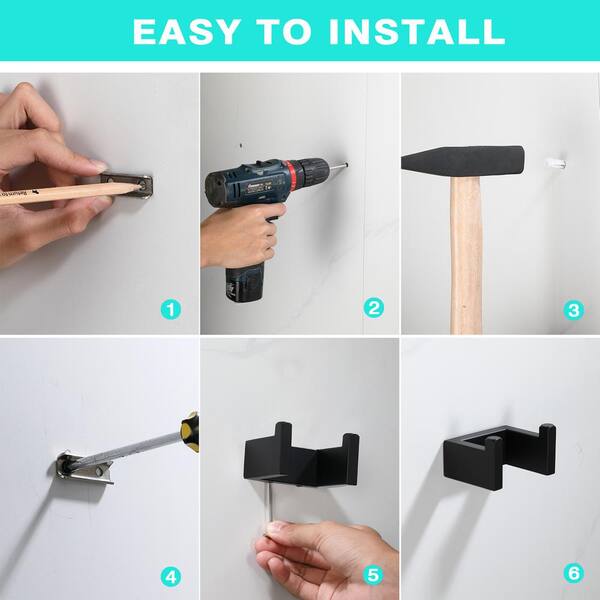 EASY TO INSTALL

1

2

3

4

5

6