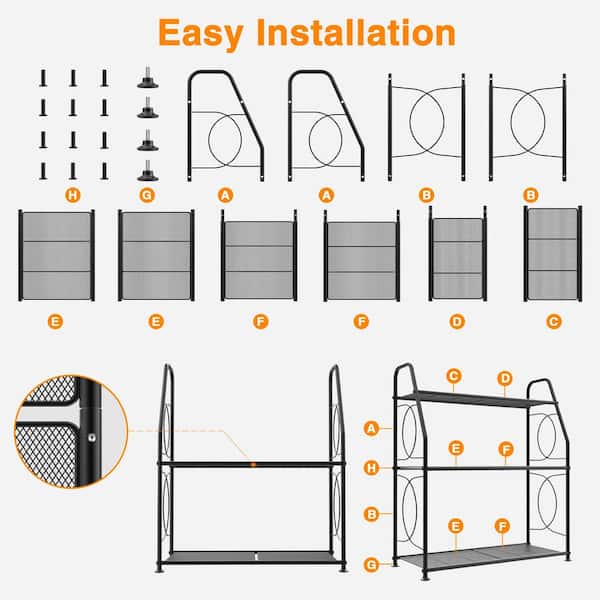 Easy Installation

H G A A B B

E E F F D C

C D
A
E F
H
B
E F
G