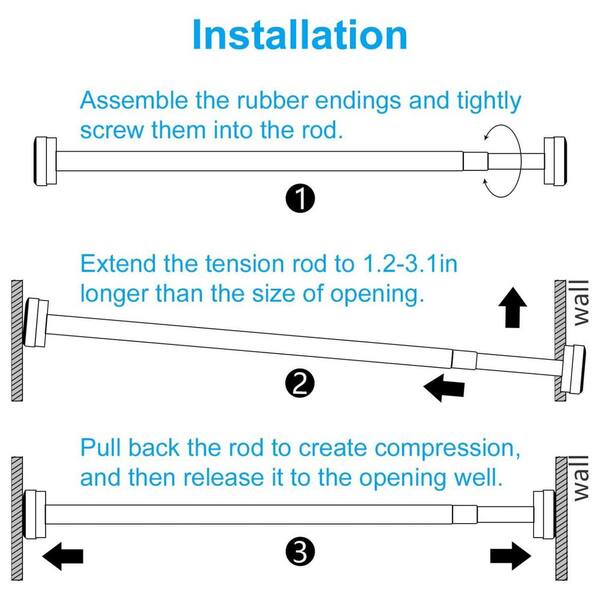 Installation

Assemble the rubber endings and tightly screw them into the rod.

1

Extend the tension rod to 1.2-3.1in longer than the size of opening.

wall

2

Pull back the rod to create compression, and then release it to the opening well.

wall

3