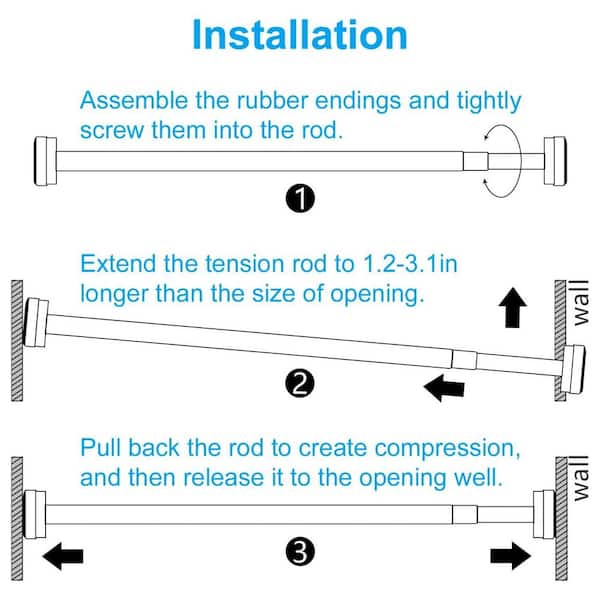 Installation

Assemble the rubber endings and tightly screw them into the rod.

1

Extend the tension rod to 1.2-3.1in longer than the size of opening.

wall

2

Pull back the rod to create compression, and then release it to the opening well.

wall

3