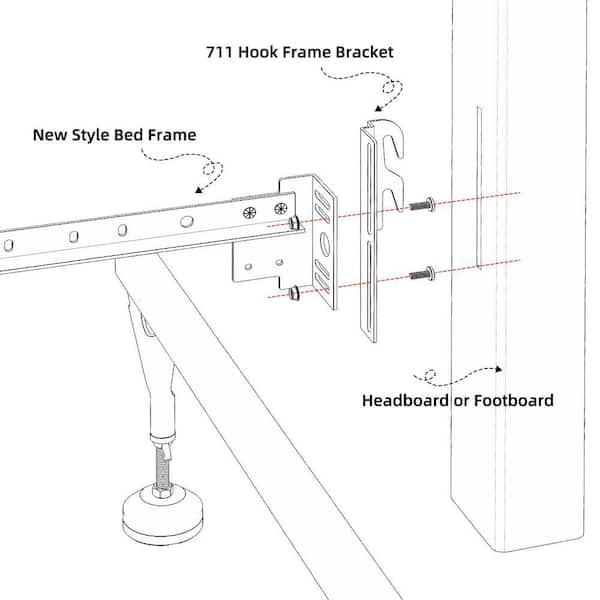 711 Hook Frame Bracket

New Style Bed Frame

Headboard or Footboard