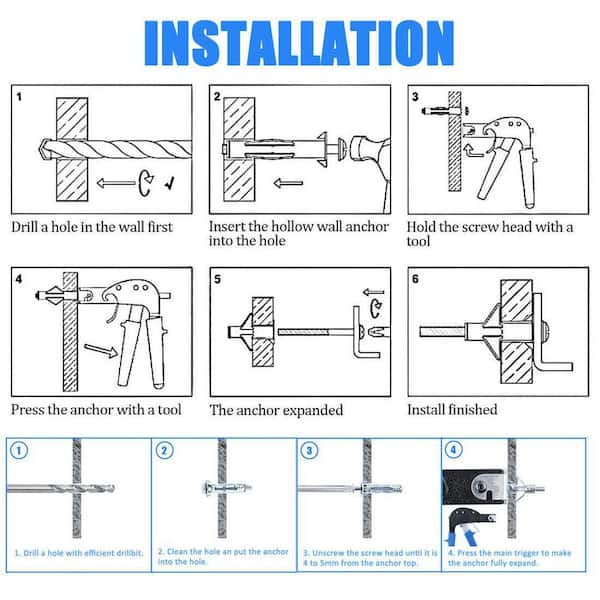 INSTALLATION

1

Drill a hole in the wall first

2

Insert the hollow wall anchor into the hole

3

Hold the screw head with a tool

4

Press the anchor with a tool

5

The anchor expanded

6

Install finished

①

1. Drill a hole with efficient drillbit.

②

2. Clean the hole an put the anchor into the hole.

③

3. Unscrew the screw head until it is 4 to 5mm from the anchor top.

④

4. Press the main trigger to make the anchor fully expand.