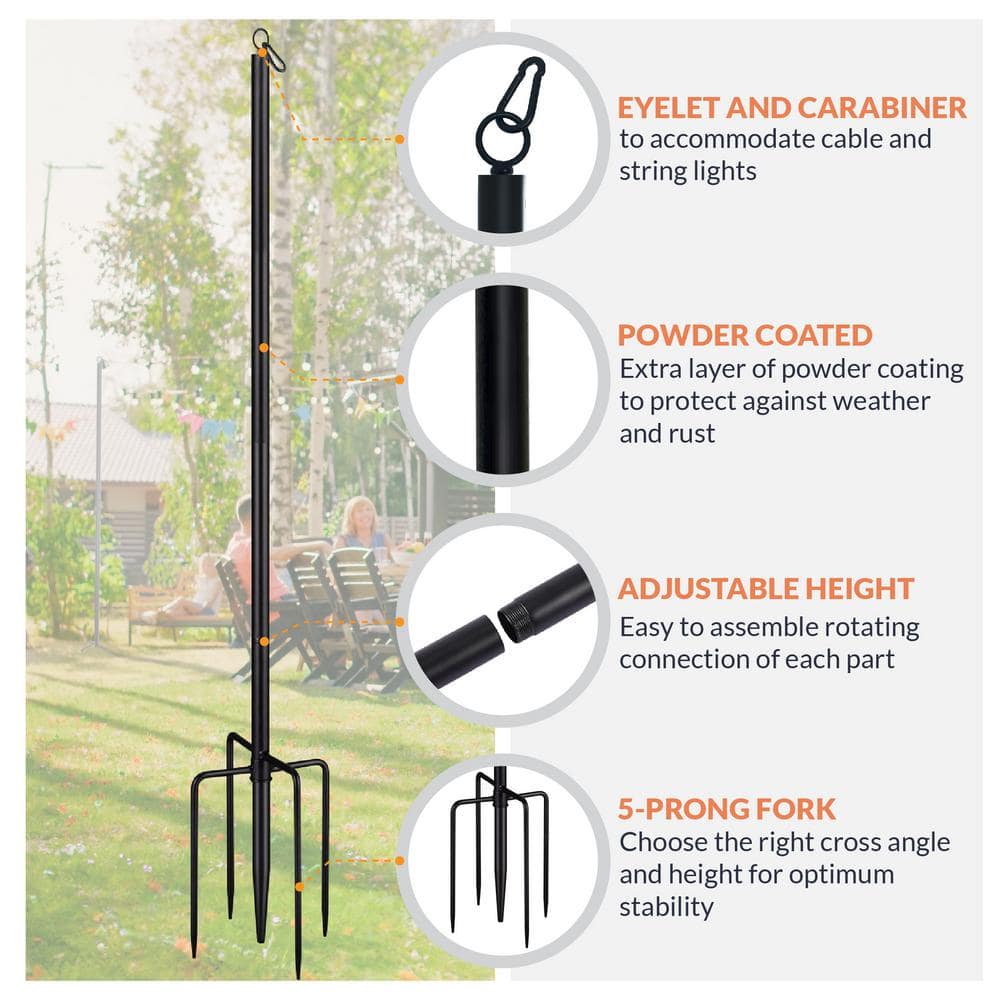 EYELET AND CARABINER
to accommodate cable and string lights

POWDER COATED
Extra layer of powder coating to protect against weather and rust

ADJUSTABLE HEIGHT
Easy to assemble rotating connection of each part

5-PRONG FORK
Choose the right cross angle and height for optimum stability