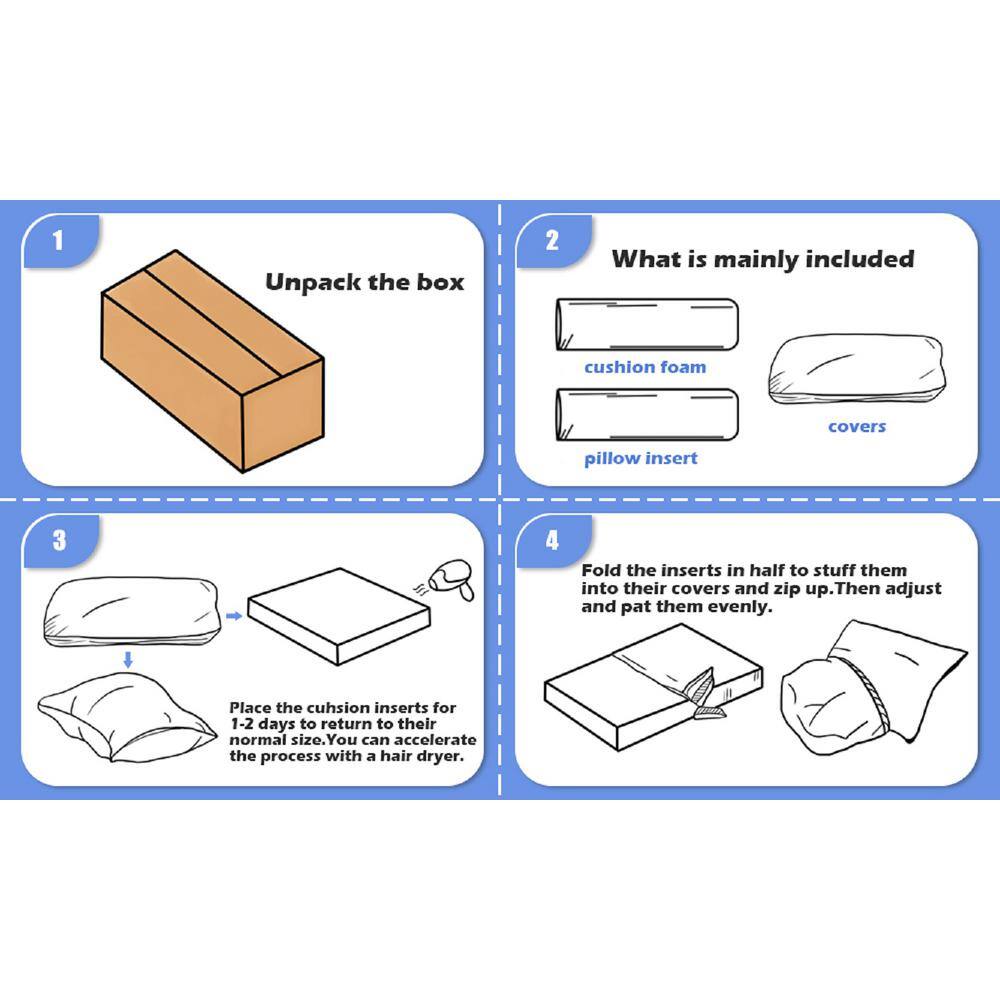 1

Unpack the box

2

What is mainly included

cushion foam

pillow insert

covers

3

Place the cuhsion inserts for 1-2 days to return to their normal size.You can accelerate the process with a hair dryer.

4

Fold the inserts in half to stuff them into their covers and zip up.Then adjust and pat them evenly.