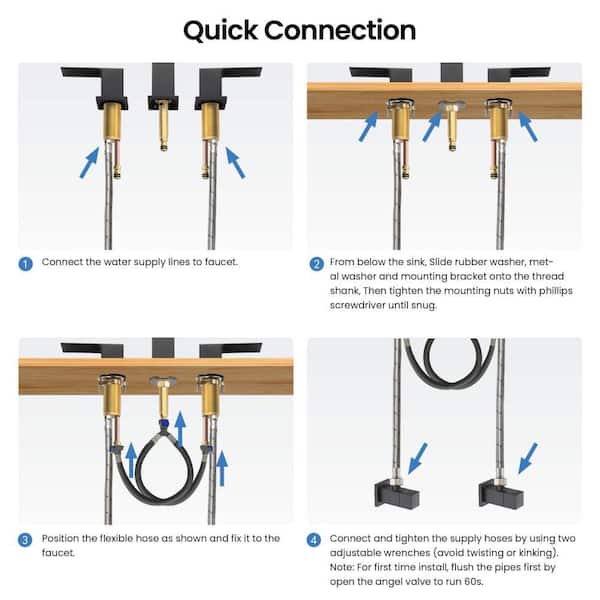 Quick Connection

1 Connect the water supply lines to faucet.

2 From below the sink, Slide rubber washer, metal washer and mounting bracket onto the thread shank, Then tighten the mounting nuts with phillips screwdriver until snug.

3 Position the flexible hose as shown and fix it to the faucet.

4 Connect and tighten the supply hoses by using two adjustable wrenches (avoid twisting or kinking). Note: For first time install, flush the pipes first by open the angel valve to run 60s.