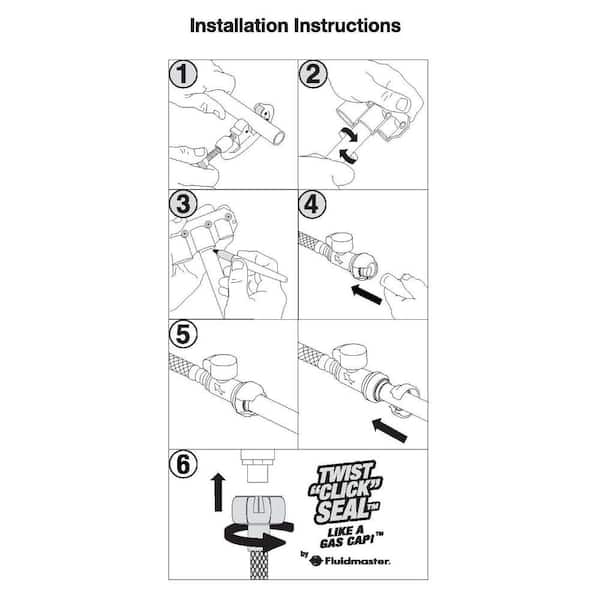 Installation Instructions

1

2

3

4

5

6

TWIST "CLICK" SEAL™

LIKE A GAS CAP!™

by Fluidmaster.