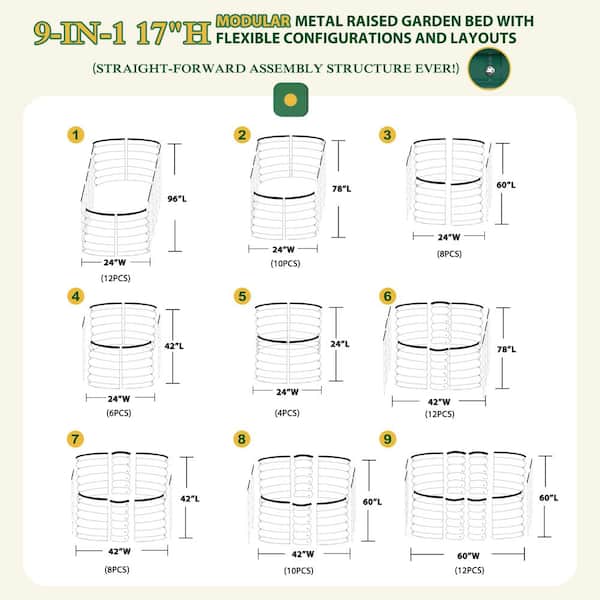 9-IN-1 17"H MODULAR METAL RAISED GARDEN BED WITH FLEXIBLE CONFIGURATIONS AND LAYOUTS

(STRAIGHT-FORWARD ASSEMBLY STRUCTURE EVER!)

1
96"L
24"W
(12PCS)

2
78"L
24"W
(10PCS)

3
60"L
24"W
(8PCS)

4
42"L
24"W
(6PCS)

5
24"L
24"W
(4PCS)

6
78"L
42"W
(12PCS)

7
42"L
42"W
(8PCS)

8
60"L
42"W
(10PCS)

9
60"L
60"W
(12PCS)