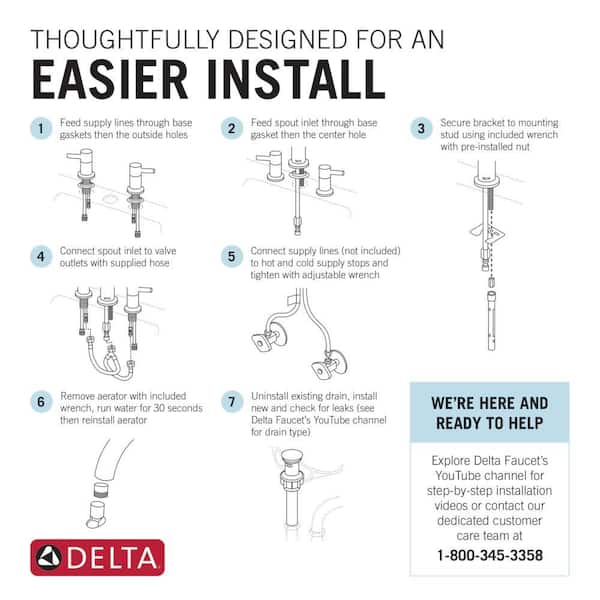 THOUGHTFULLY DESIGNED FOR AN
EASIER INSTALL

1 Feed supply lines through base gaskets then the outside holes

2 Feed spout inlet through base gasket then the center hole

3 Secure bracket to mounting stud using included wrench with pre-installed nut

4 Connect spout inlet to valve outlets with supplied hose

5 Connect supply lines (not included) to hot and cold supply stops and tighten with adjustable wrench

6 Remove aerator with included wrench, run water for 30 seconds then reinstall aerator

7 Uninstall existing drain, install new and check for leaks (see Delta Faucet's YouTube channel for drain type)

WE'RE HERE AND READY TO HELP

Explore Delta Faucet's YouTube channel for step-by-step installation videos or contact our dedicated customer care team at

1-800-345-3358

DELTA