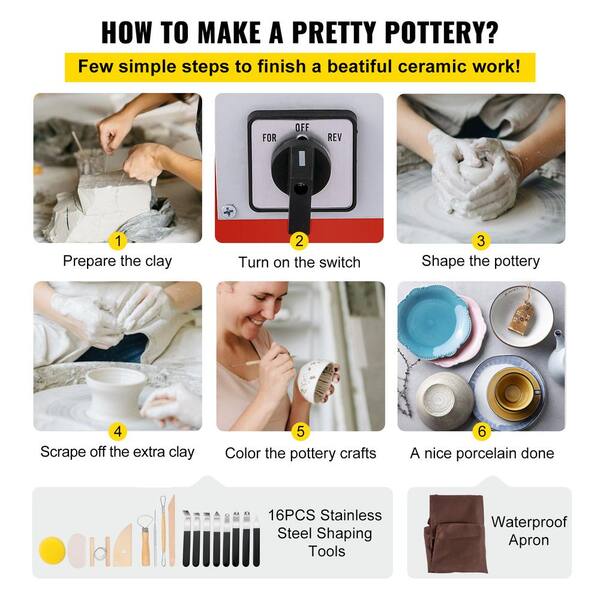 HOW TO MAKE A PRETTY POTTERY?

Few simple steps to finish a beatiful ceramic work!

FOR OFF REV

1 Prepare the clay

2 Turn on the switch

3 Shape the pottery

4 Scrape off the extra clay

5 Color the pottery crafts

6 A nice porcelain done

16PCS Stainless Steel Shaping Tools

Waterproof Apron