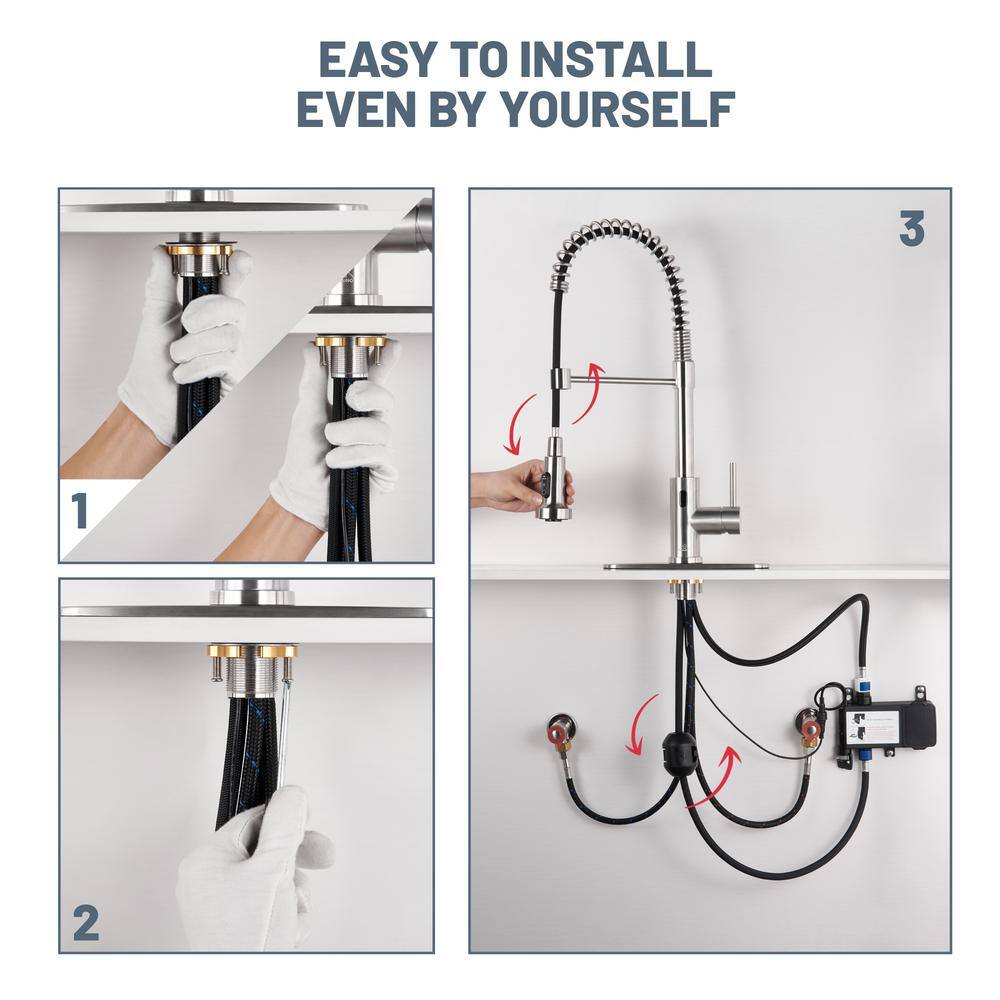 EASY TO INSTALL
EVEN BY YOURSELF

1

2

3