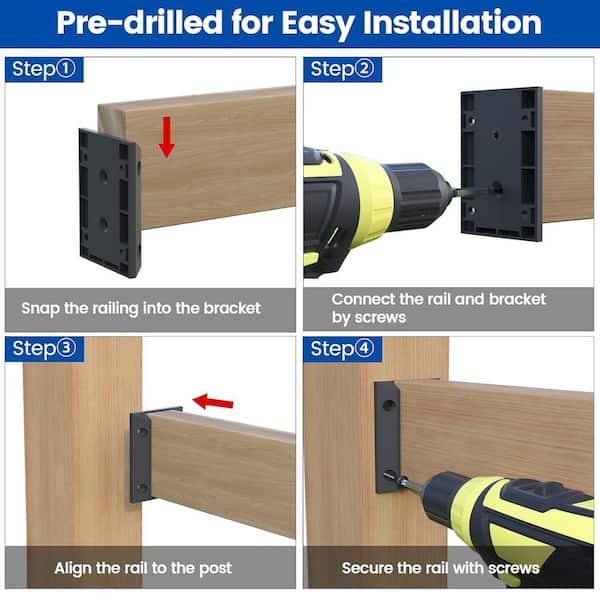 Pre-drilled for Easy Installation

Step①

Snap the railing into the bracket

Step②

Connect the rail and bracket by screws

Step③

Align the rail to the post

Step④

Secure the rail with screws