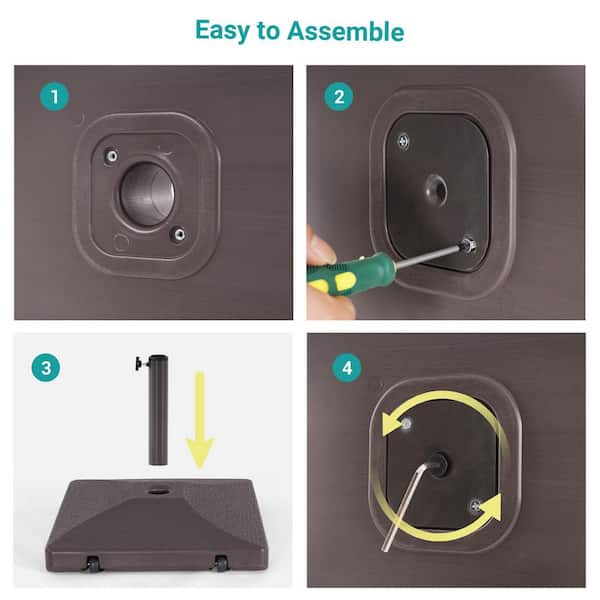 Easy to Assemble

1

2

3

4