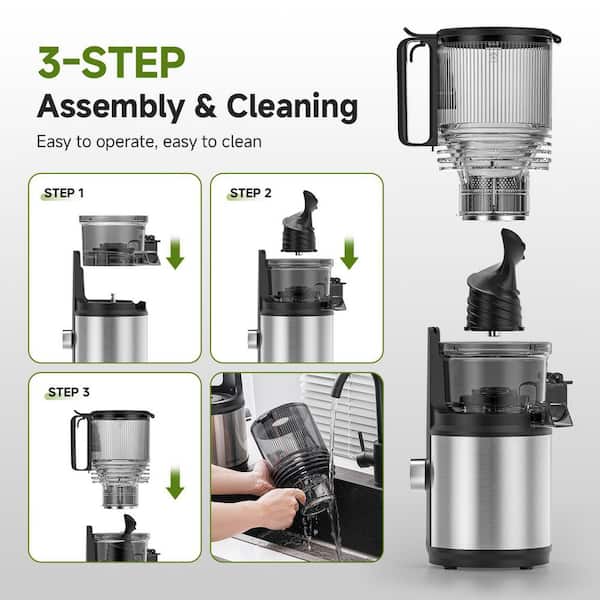 3-STEP
Assembly & Cleaning

Easy to operate, easy to clean

STEP 1

STEP 2

STEP 3