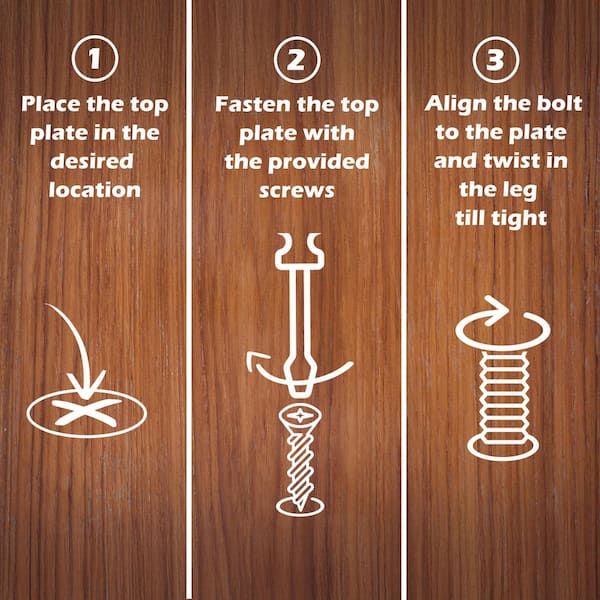 1
Place the top plate in the desired location

2
Fasten the top plate with the provided screws

3
Align the bolt to the plate and twist in the leg till tight