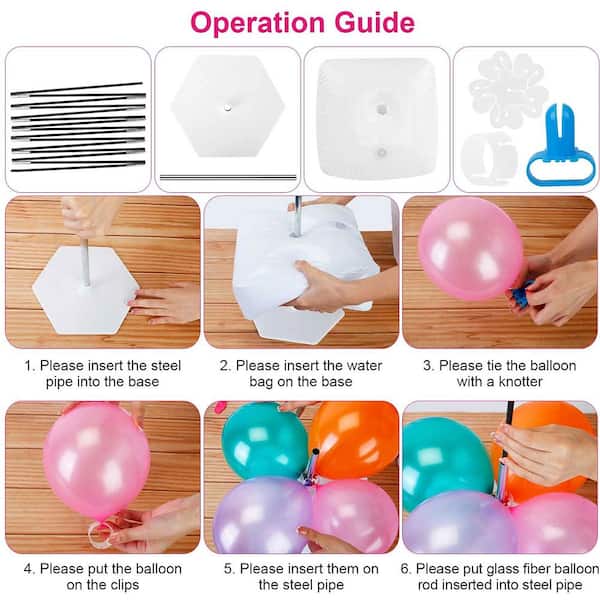 Operation Guide

1. Please insert the steel pipe into the base

2. Please insert the water bag on the base

3. Please tie the balloon with a knotter

4. Please put the balloon on the clips

5. Please insert them on the steel pipe

6. Please put glass fiber balloon rod inserted into steel pipe