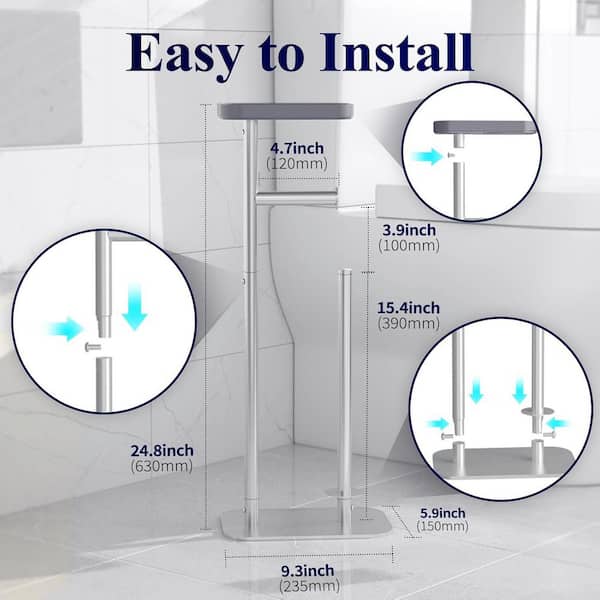 Easy to Install

4.7inch
(120mm)

3.9inch
(100mm)

15.4inch
(390mm)

24.8inch
(630mm)

5.9inch
(150mm)

9.3inch
(235mm)