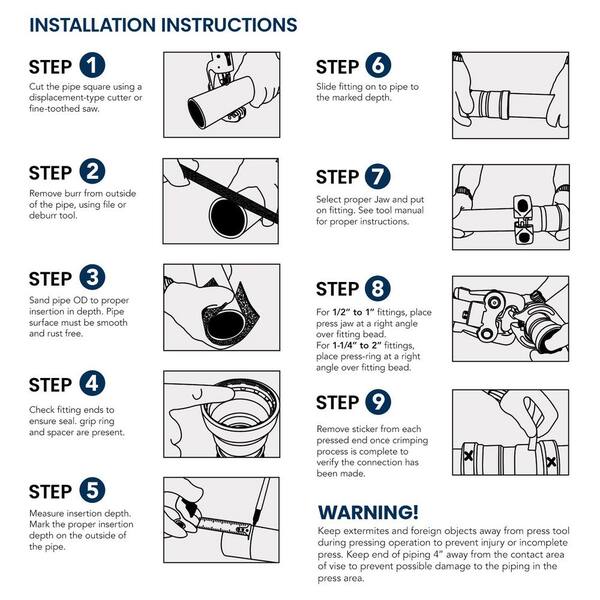 INSTALLATION INSTRUCTIONS

STEP 1
Cut the pipe square using a displacement-type cutter or fine-toothed saw.

STEP 2
Remove burr from outside of the pipe, using file or deburr tool.

STEP 3
Sand pipe OD to proper insertion in depth. Pipe surface must be smooth and rust free.

STEP 4
Check fitting ends to ensure seal. grip ring and spacer are present.

STEP 5
Measure insertion depth. Mark the proper insertion depth on the outside of the pipe.

STEP 6
Slide fitting on to pipe to the marked depth.

STEP 7
Select proper Jaw and put on fitting. See tool manual for proper instructions.

STEP 8
For 1/2" to 1" fittings, place press jaw at a right angle over fitting bead.
For 1-1/4" to 2" fittings, place press-ring at a right angle over fitting bead.

STEP 9
Remove sticker from each pressed end once crimping process is complete to verify the connection has been made.

WARNING!
Keep extermites and foreign objects away from press tool during pressing operation to prevent injury or incomplete press. Keep end of piping 4" away from the contact area of vise to prevent possible damage to the piping in the press area.