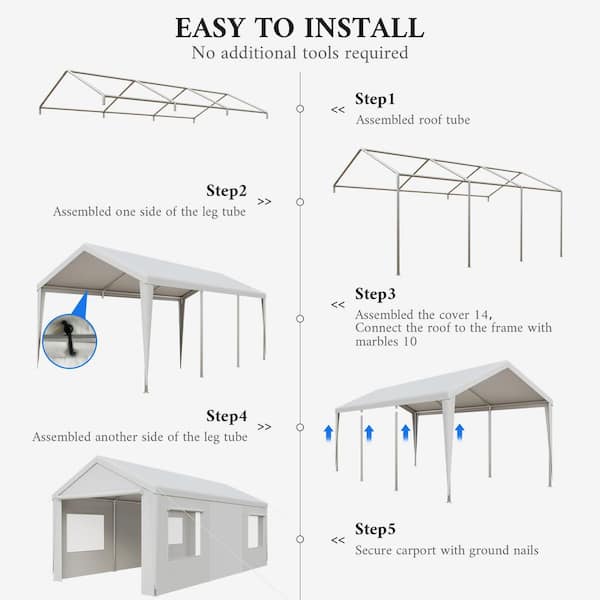 EASY TO INSTALL
No additional tools required

<< Step1
Assembled roof tube

Step2 >>
Assembled one side of the leg tube

<< Step3
Assembled the cover 14,
Connect the roof to the frame with marbles 10

Step4 >>
Assembled another side of the leg tube

<< Step5
Secure carport with ground nails