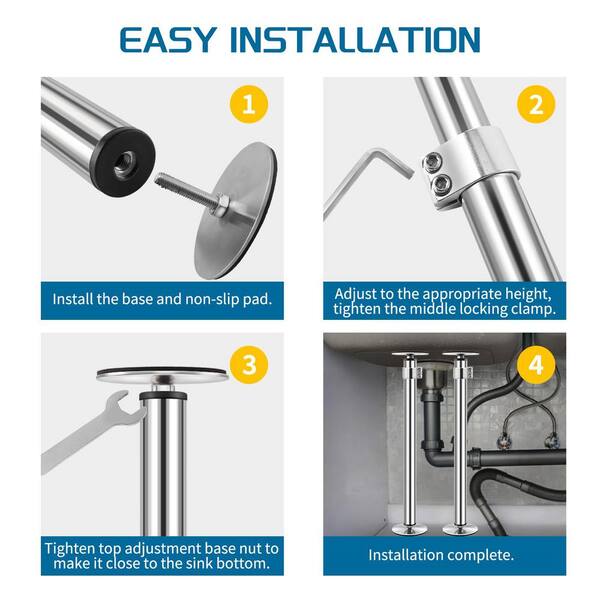 EASY INSTALLATION

1

Install the base and non-slip pad.

2

Adjust to the appropriate height, tighten the middle locking clamp.

3

Tighten top adjustment base nut to make it close to the sink bottom.

4

Installation complete.