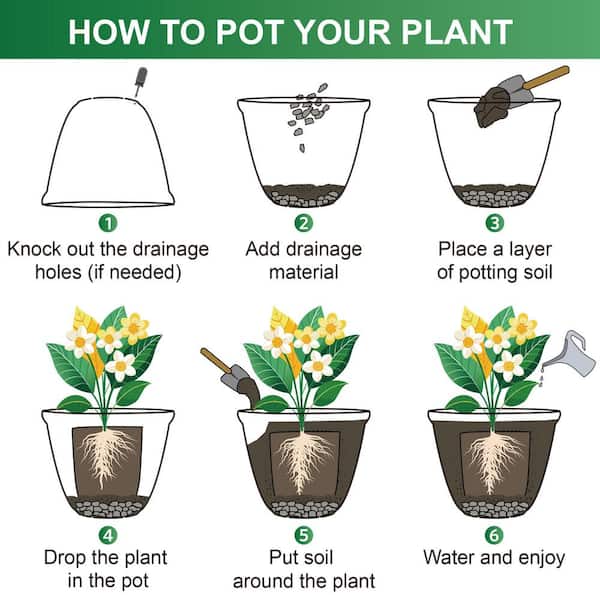 HOW TO POT YOUR PLANT

1
Knock out the drainage holes (if needed)

2
Add drainage material

3
Place a layer of potting soil

4
Drop the plant in the pot

5
Put soil around the plant

6
Water and enjoy