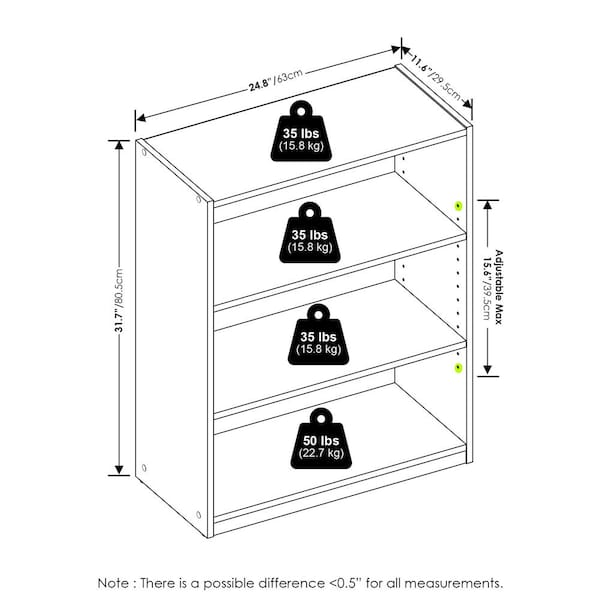 24.8"/63cm

11.6"/29.5cm

31.7"/80.5cm

35 lbs
(15.8 kg)

35 lbs
(15.8 kg)

35 lbs
(15.8 kg)

50 lbs
(22.7 kg)

Adjustable Max
15.6"/39.5cm

Note : There is a possible difference <0.5" for all measurements.