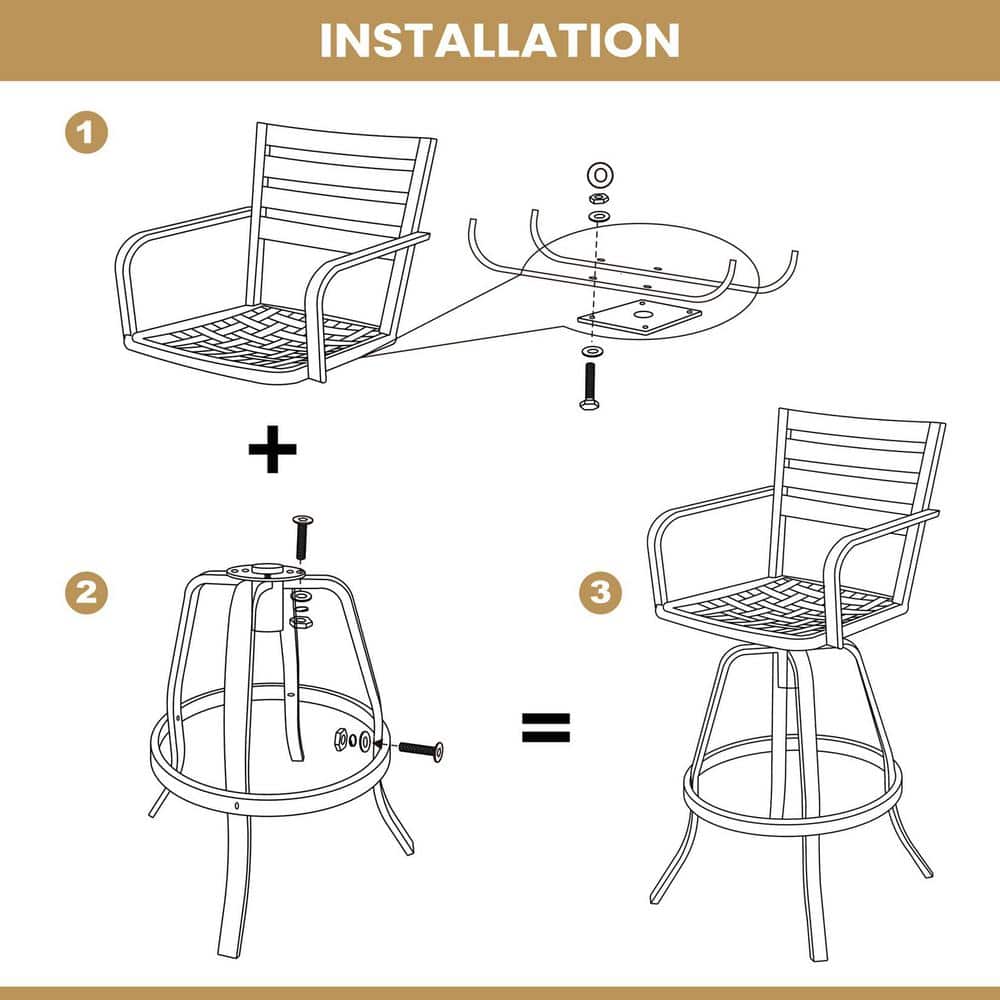 INSTALLATION

1

+

2

=

3