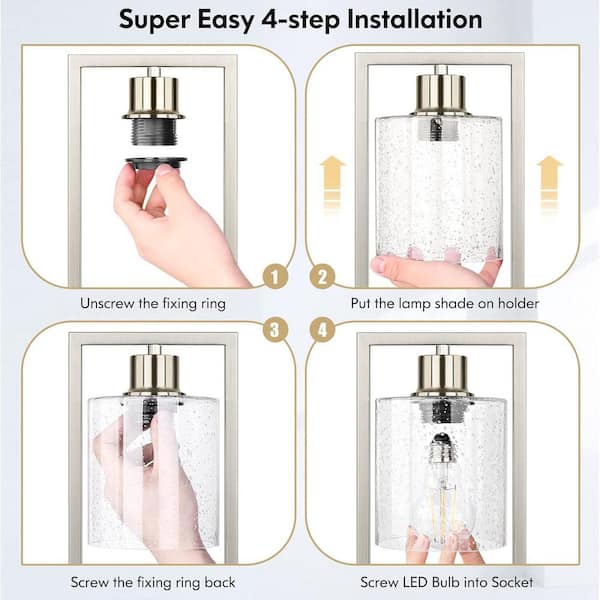 Super Easy 4-step Installation

1

Unscrew the fixing ring

2

Put the lamp shade on holder

3

Screw the fixing ring back

4

Screw LED Bulb into Socket