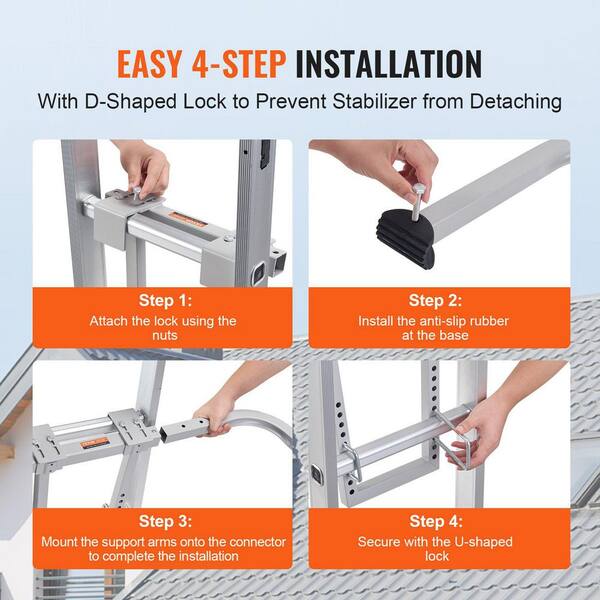 EASY 4-STEP INSTALLATION

With D-Shaped Lock to Prevent Stabilizer from Detaching

Step 1:
Attach the lock using the nuts

Step 2:
Install the anti-slip rubber at the base

Step 3:
Mount the support arms onto the connector to complete the installation

Step 4:
Secure with the U-shaped lock