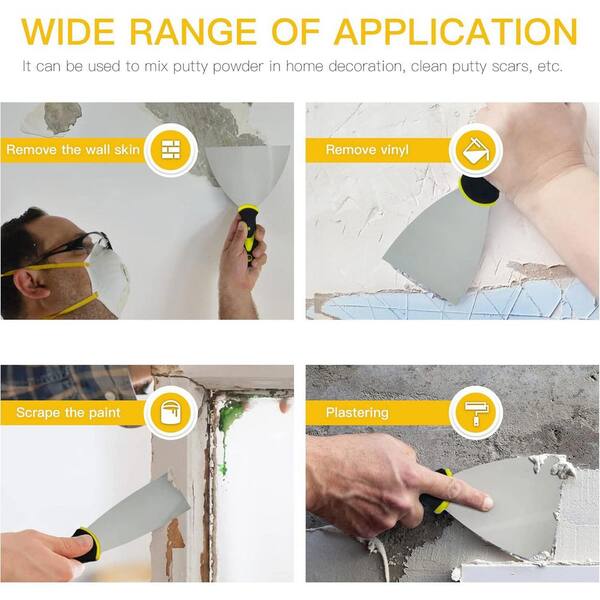 WIDE RANGE OF APPLICATION

It can be used to mix putty powder in home decoration, clean putty scars, etc.

Remove the wall skin

Remove vinyl

Scrape the paint

Plastering