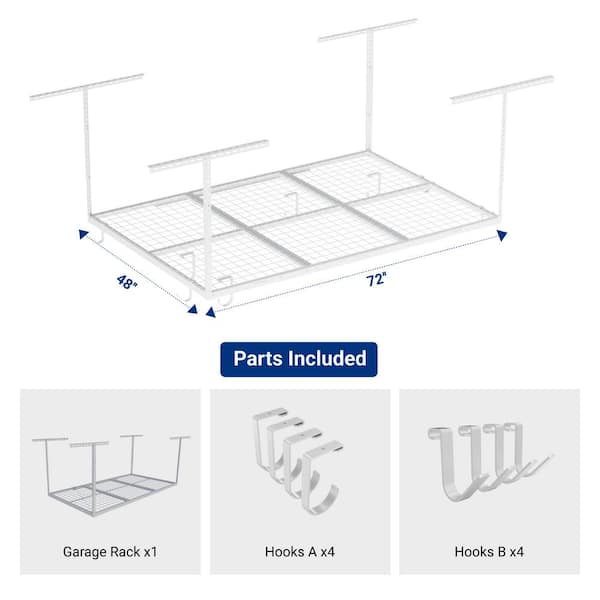 48"

72"

Parts Included

Garage Rack x1

Hooks A x4

Hooks B x4